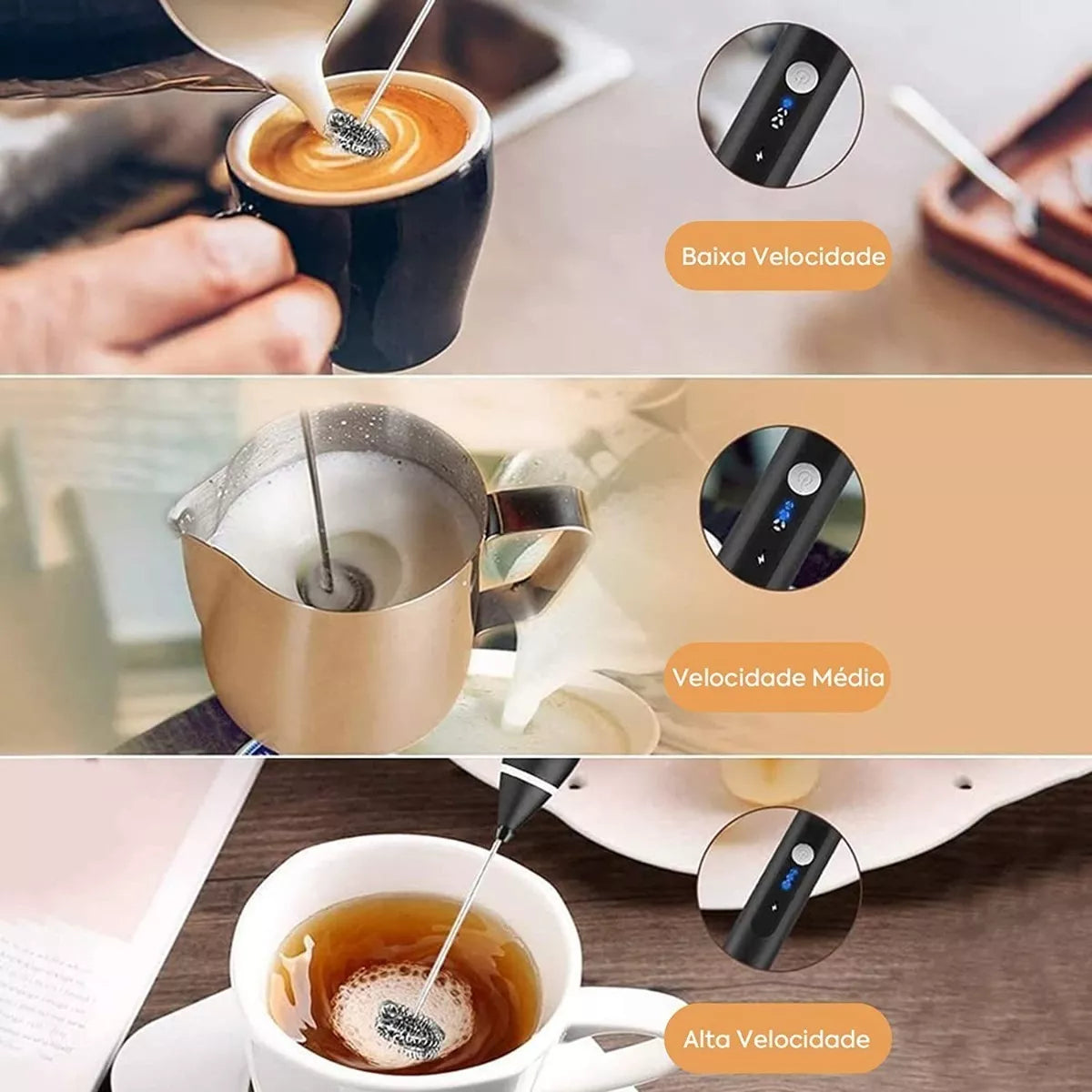 Baixa Velocidade

Velocidade Média

Alta Velocidade