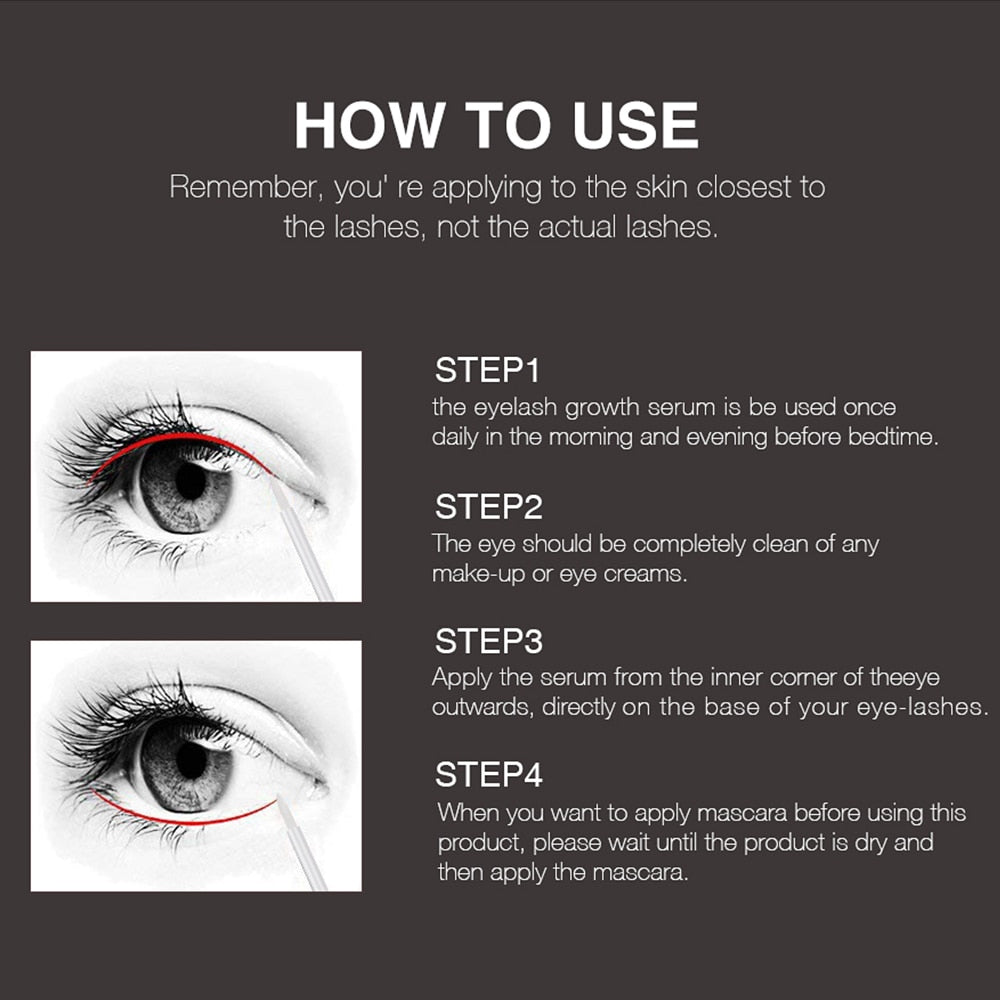 HOW TO USE

Remember, you' re applying to the skin closest to the lashes, not the actual lashes.

STEP1
the eyelash growth serum is be used once daily in the morning and evening before bedtime.

STEP2
The eye should be completely clean of any make-up or eye creams.

STEP3
Apply the serum from the inner corner of theeye outwards, directly on the base of your eye-lashes.

STEP4
When you want to apply mascara before using this product, please wait until the product is dry and then apply the mascara.